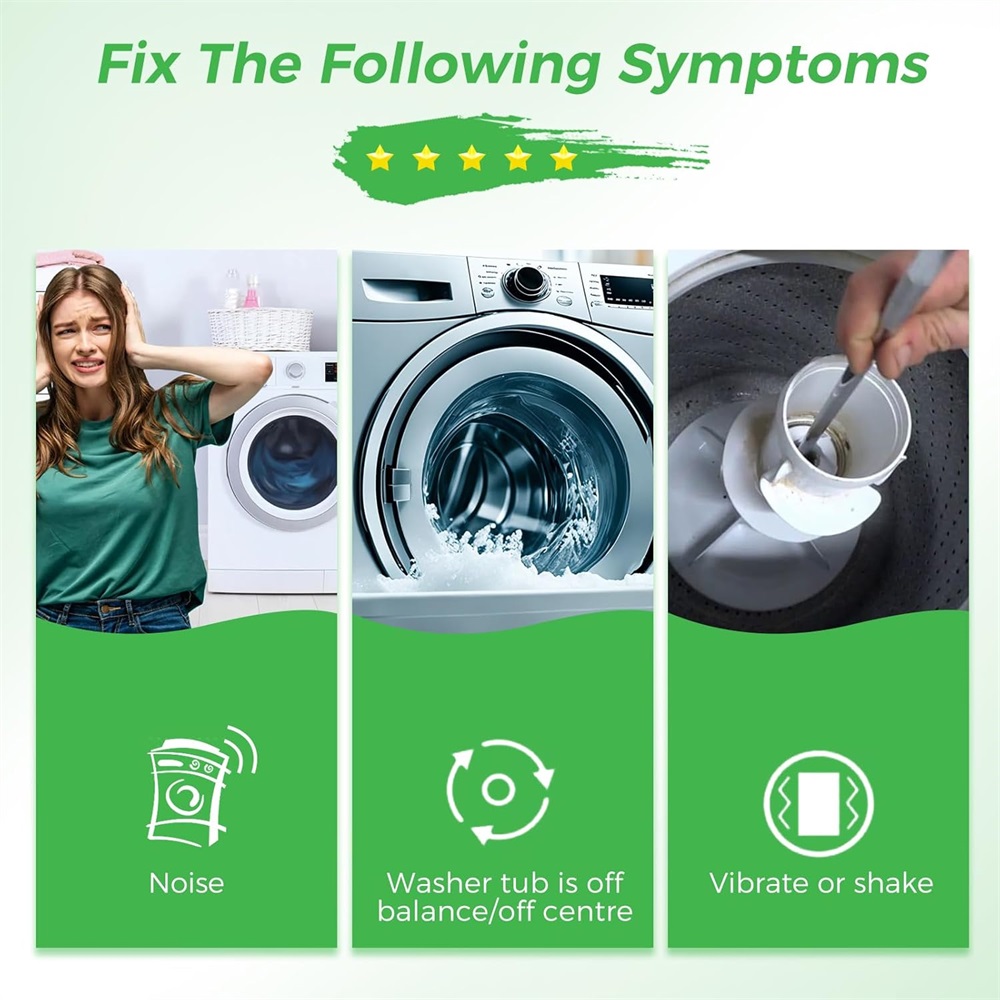 Fix The Following Symptoms

Noise

Washer tub is off balance/off centre

Vibrate or shake